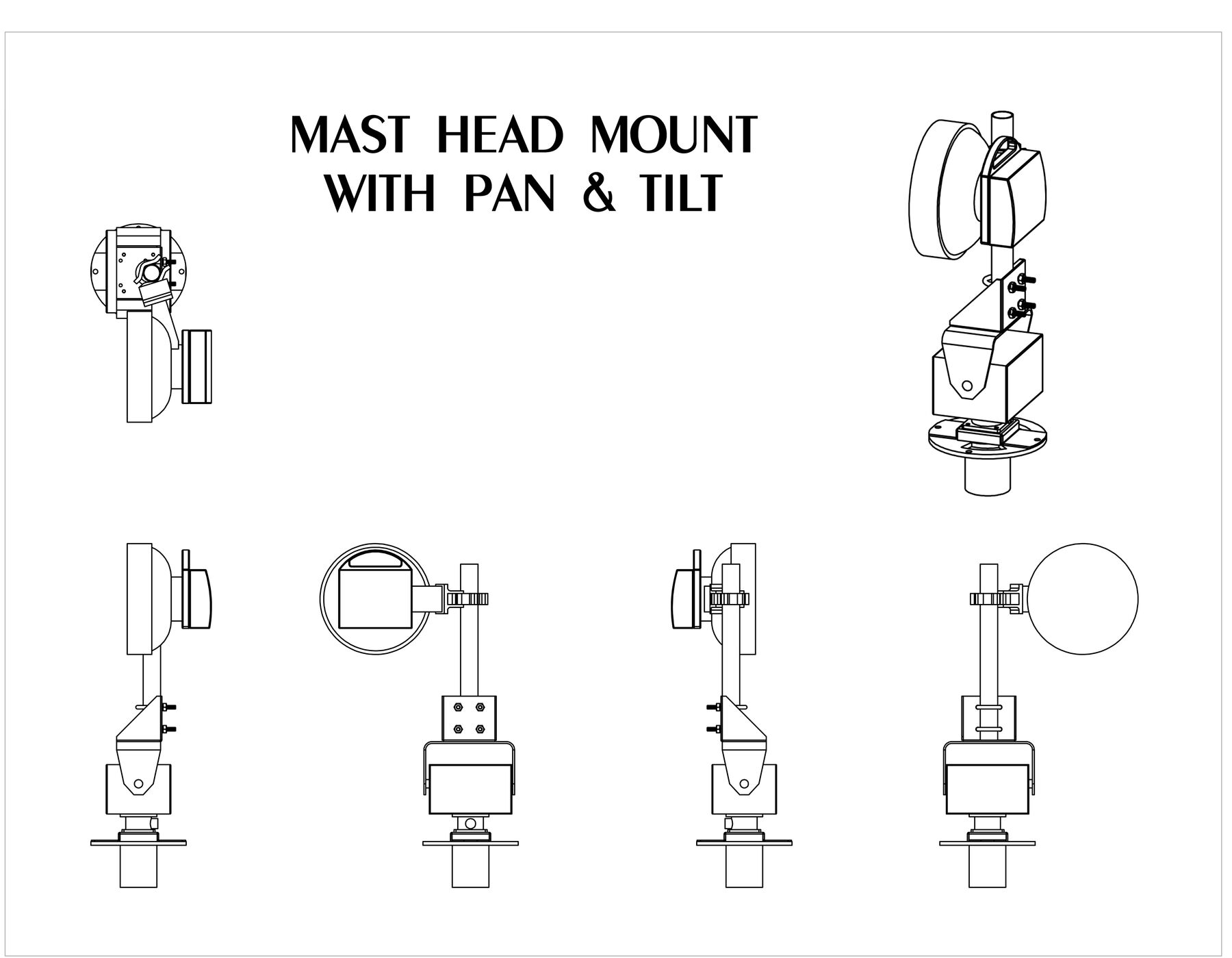 MAST HEAD MOUNT
WITH PAN & TILT