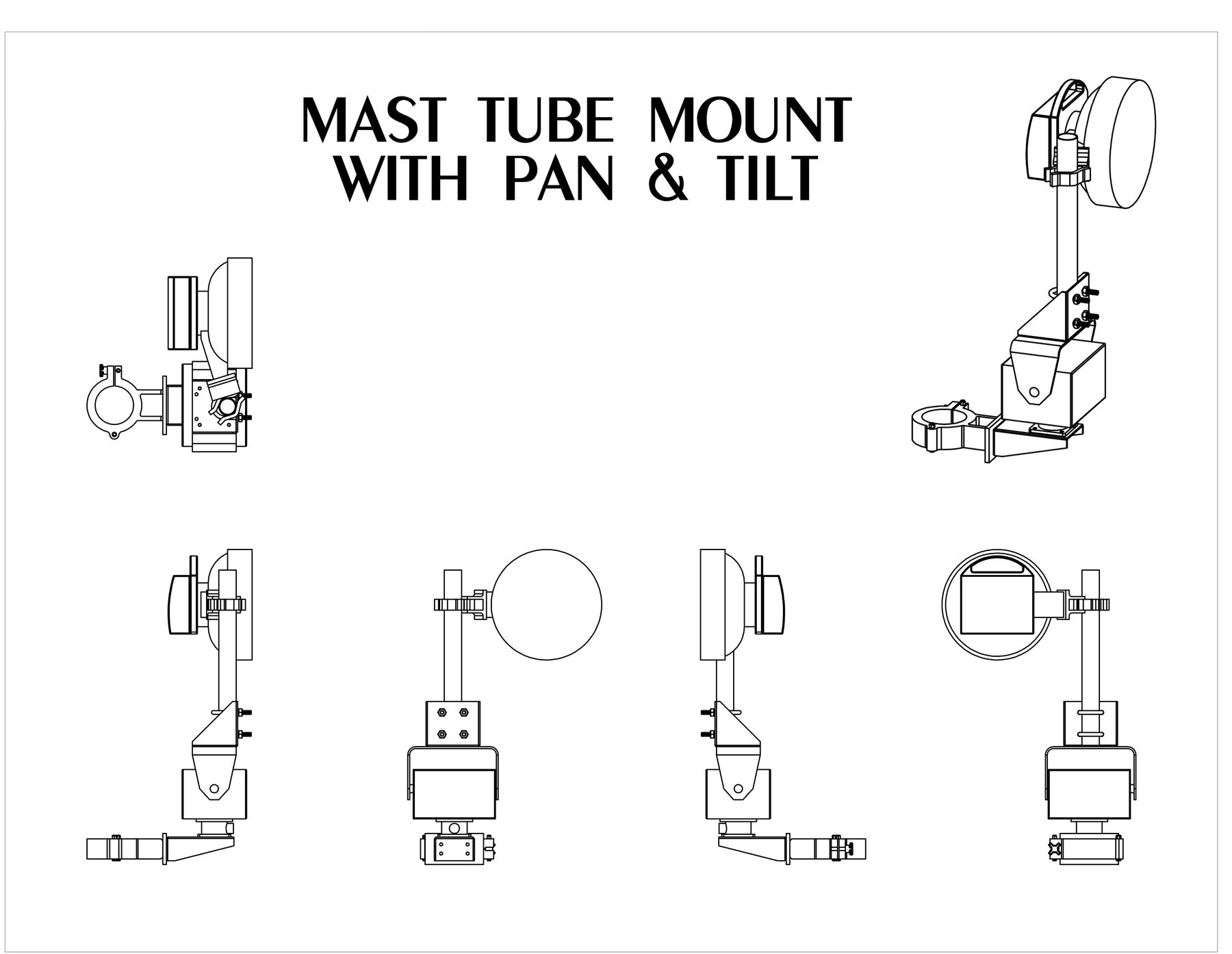 MAST TUBE MOUNT
WITH PAN & TILT